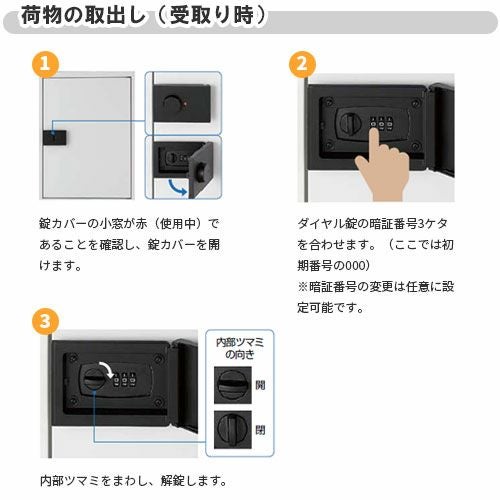 荷物の取出し（受取り時）

1

錠カバーの小窓が赤（使用中）であることを確認し、錠カバーを開けます。

2

ダイヤル錠の暗証番号3ケタを合わせます。（ここでは初期番号の000）
※暗証番号の変更は任意に設定可能です。

3

内部ツマミの向き

開

閉

内部ツマミをまわし、解錠します。