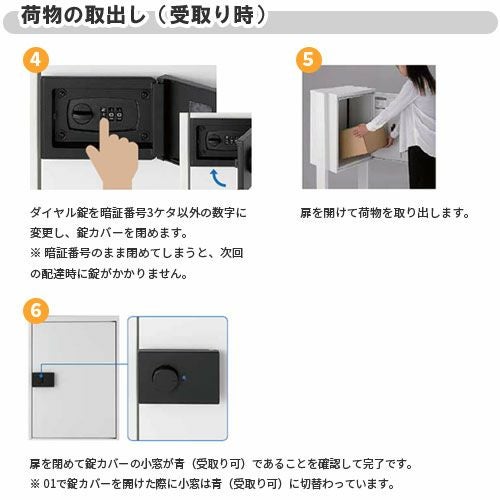 荷物の取出し（受取り時）

4

ダイヤル錠を暗証番号3ケタ以外の数字に変更し、錠カバーを閉めます。
※ 暗証番号のまま閉めてしまうと、次回の配達時に錠がかかりません。

5

扉を開けて荷物を取り出します。

6

扉を閉めて錠カバーの小窓が青（受取り可）であることを確認して完了です。
※ 01で錠カバーを開けた際に小窓は青（受取り可）に切替わっています。