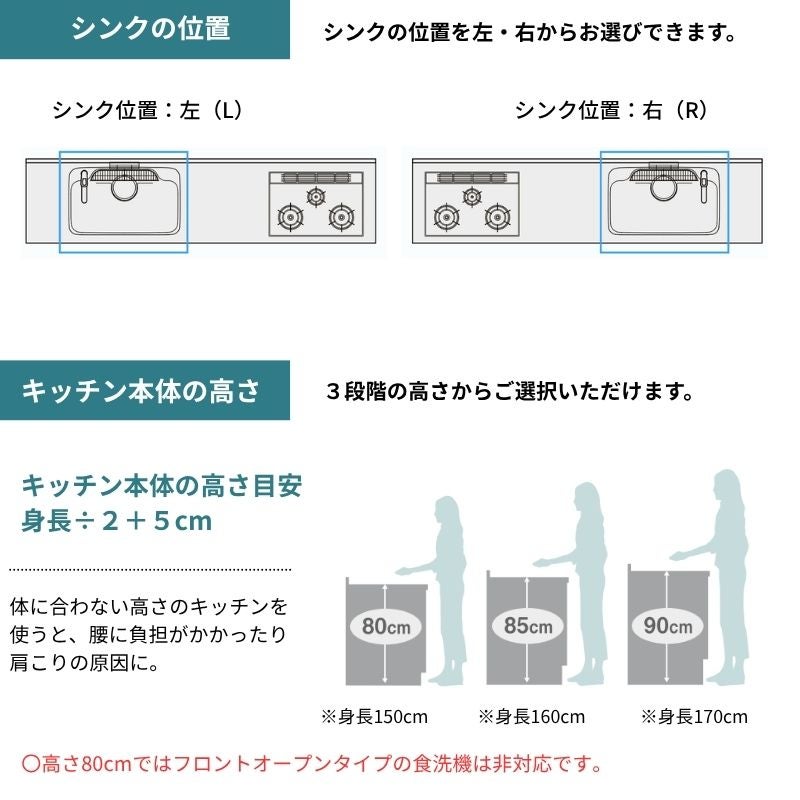 シンクの位置

シンクの位置を左・右からお選びできます。

シンク位置：左（L）

シンク位置：右（R）

キッチン本体の高さ

３段階の高さからご選択いただけます。

キッチン本体の高さ目安
身長÷２＋５cm

体に合わない高さのキッチンを使うと、腰に負担がかかったり肩こりの原因に。

80cm

85cm

90cm

※身長150cm

※身長160cm

※身長170cm

〇高さ80cmではフロントオープンタイプの食洗機は非対応です。