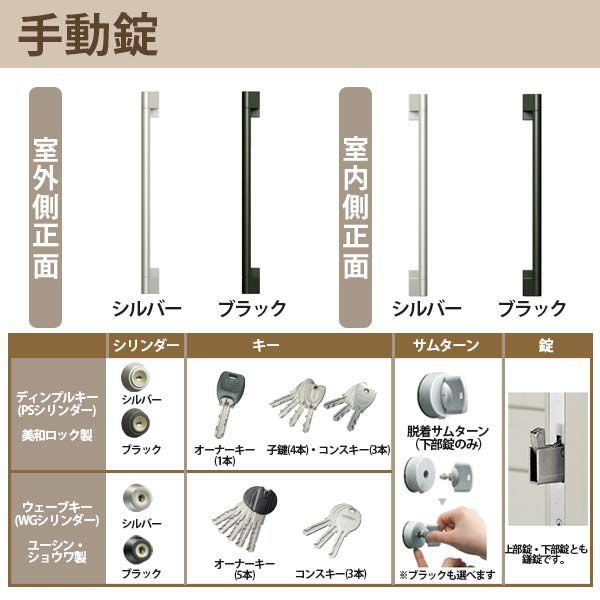 手動錠

室外側正面

シルバー

ブラック

室内側正面

シルバー

ブラック

| | シリンダー | キー | サムターン | 錠 |
|---|---|---|---|---|
| ディンプルキー (PSシリンダー) 美和ロック製 | シルバー ブラック | オーナーキー (1本) 子鍵(4本)・コンスキー(3本) | 脱着サムターン (下部錠のみ) ※ブラックも選べます | 上部錠・下部錠とも鎌錠です。 |
| ウェーブキー (WGシリンダー) ユーシン・ショウワ製 | シルバー ブラック | オーナーキー (5本) コンスキー(3本) | | |