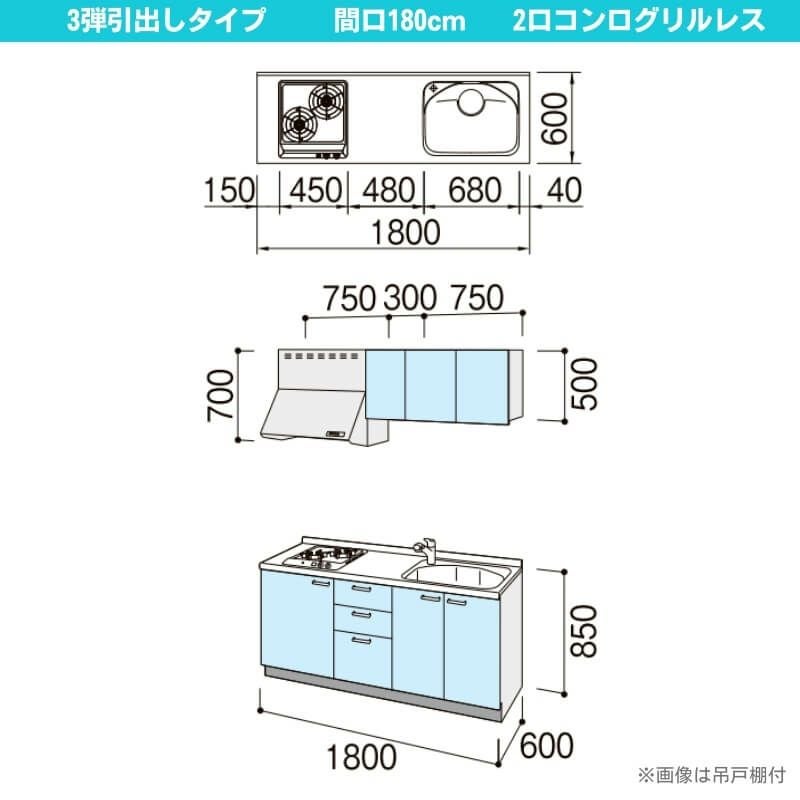 3弾引出しタイプ　間口180cm　2口コンログリルレス

600

150 450 480 680 40

1800

750 300 750

700

500

850

1800

600

※画像は吊戸棚付