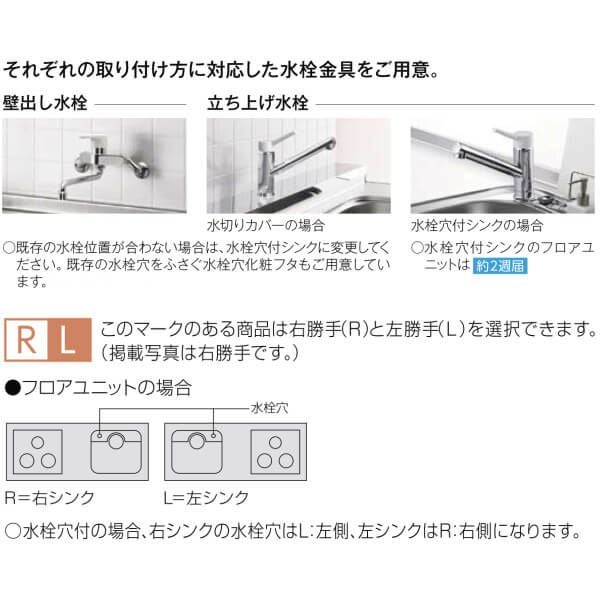 それぞれの取り付け方に対応した水栓金具をご用意。

壁出し水栓

立ち上げ水栓

水切りカバーの場合

水栓穴付シンクの場合

○既存の水栓位置が合わない場合は、水栓穴付シンクに変更してください。既存の水栓穴をふさぐ水栓穴化粧フタもご用意しています。

○水栓穴付シンクのフロアユニットは 約2週届

R L

このマークのある商品は右勝手(R)と左勝手(L)を選択できます。(掲載写真は右勝手です。)

●フロアユニットの場合

水栓穴

R=右シンク

L=左シンク

○水栓穴付の場合、右シンクの水栓穴はL:左側、左シンクはR:右側になります。