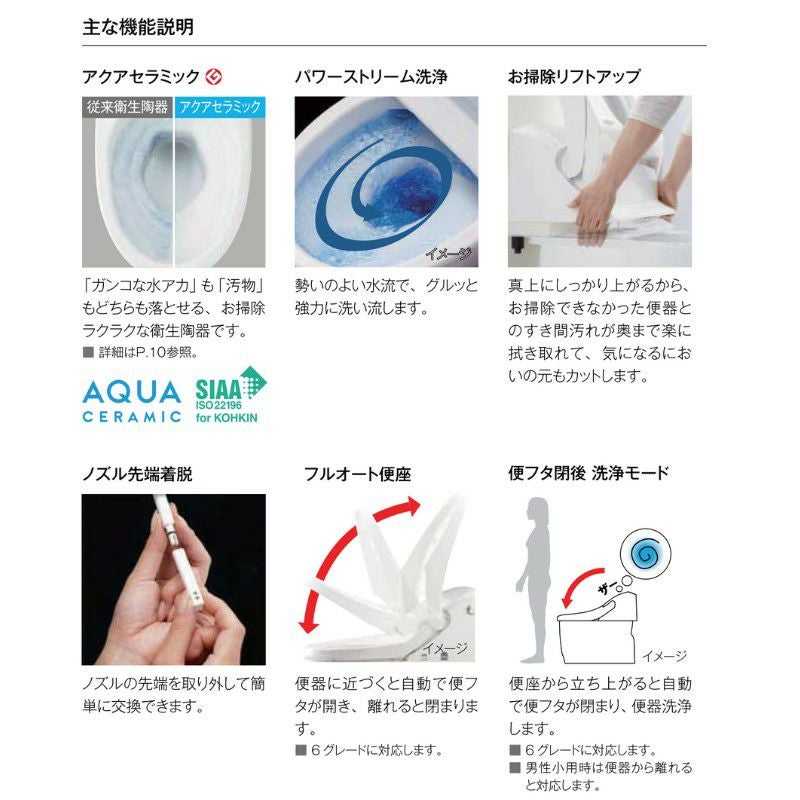 主な機能説明

アクアセラミック

従来衛生陶器　アクアセラミック

「ガンコな水アカ」も「汚物」もどちらも落とせる、お掃除ラクラクな衛生陶器です。

■ 詳細はP.10参照。

AQUA CERAMIC

SIAA ISO 22196 for KOHKIN

パワーストリーム洗浄

イメージ

勢いのよい水流で、グルッと強力に洗い流します。

お掃除リフトアップ

真上にしっかり上がるから、お掃除できなかった便器とのすき間汚れが奥まで楽に拭き取れて、気になるにおいの元もカットします。

ノズル先端着脱

ノズルの先端を取り外して簡単に交換できます。

フルオート便座

イメージ

便器に近づくと自動で便フタが開き、離れると閉まります。

■ 6グレードに対応します。

便フタ閉後 洗浄モード

ザー

イメージ

便座から立ち上がると自動で便フタが閉まり、便器洗浄します。

■ 6グレードに対応します。

■ 男性小用時は便器から離れると対応します。