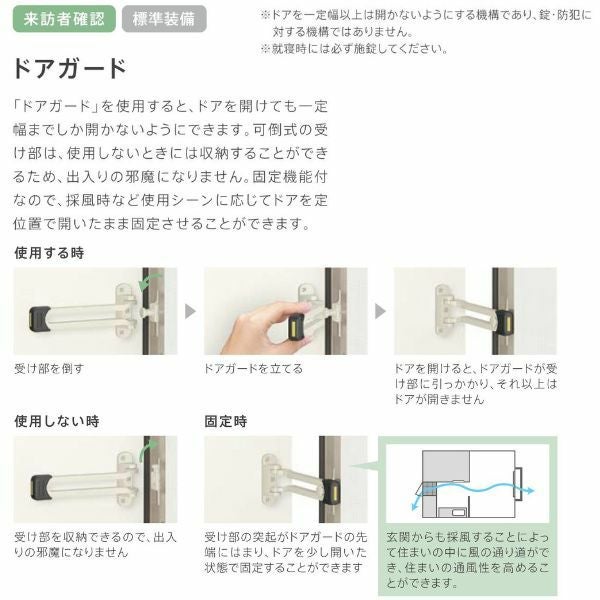 来訪者確認 標準装備

※ドアを一定幅以上は開かないようにする機構であり、錠・防犯に対する機構ではありません。
※就寝時には必ず施錠してください。

ドアガード

「ドアガード」を使用すると、ドアを開けても一定幅までしか開かないようにできます。可倒式の受け部は、使用しないときには収納することができるため、出入りの邪魔になりません。固定機能付なので、採風時など使用シーンに応じてドアを定位置で開いたまま固定させることができます。

使用する時

受け部を倒す

ドアガードを立てる

ドアを開けると、ドアガードが受け部に引っかかり、それ以上はドアが開きません

使用しない時

受け部を収納できるので、出入りの邪魔になりません

固定時

受け部の突起がドアガードの先端にはまり、ドアを少し開いた状態で固定することができます

玄関からも採風することによって住まいの中に風の通り道ができ、住まいの通風性を高めることができます。