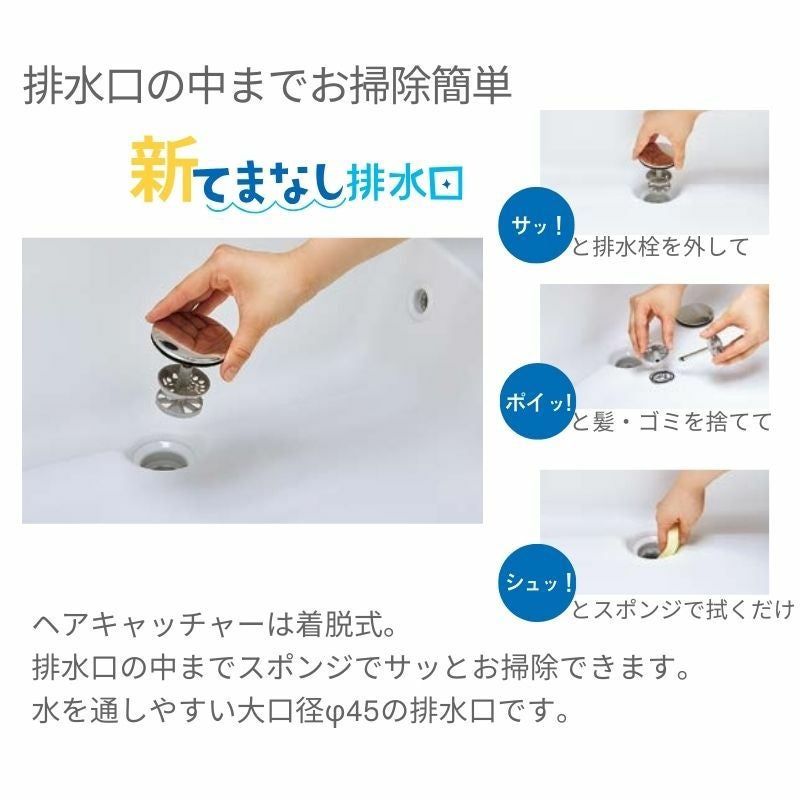 排水口の中までお掃除簡単

新てまなし排水口

サッ！と排水栓を外して

ポイッ!と髪・ゴミを捨てて

シュッ！とスポンジで拭くだけ

ヘアキャッチャーは着脱式。
排水口の中までスポンジでサッとお掃除できます。
水を通しやすい大口径φ45の排水口です。