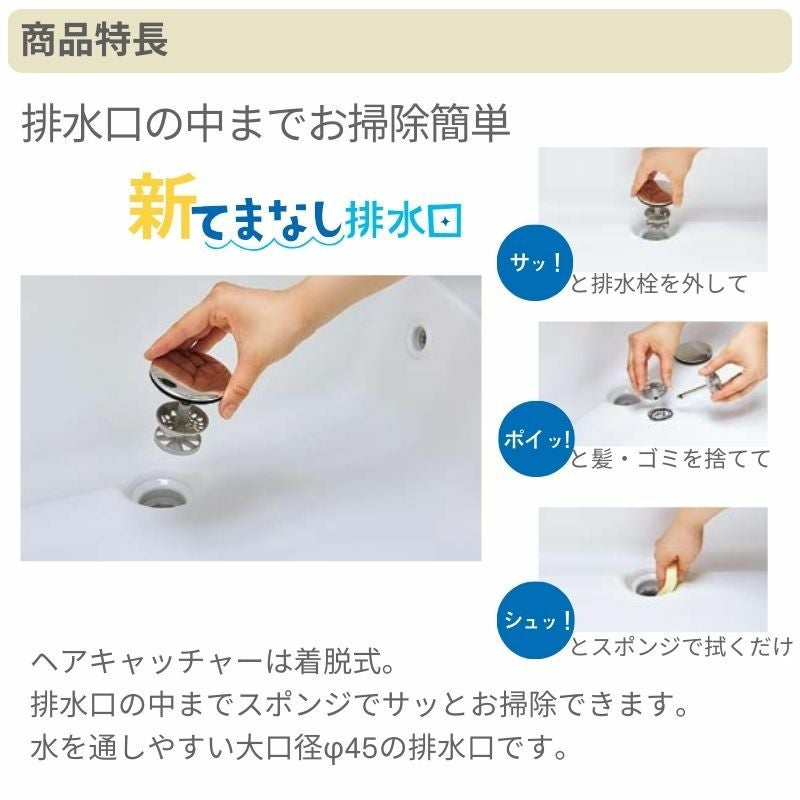 商品特長

排水口の中までお掃除簡単

新てまなし排水口

サッ！
と排水栓を外して

ポイッ！
と髪・ゴミを捨てて

シュッ！
とスポンジで拭くだけ

ヘアキャッチャーは着脱式。
排水口の中までスポンジでサッとお掃除できます。
水を通しやすい大口径φ45の排水口です。