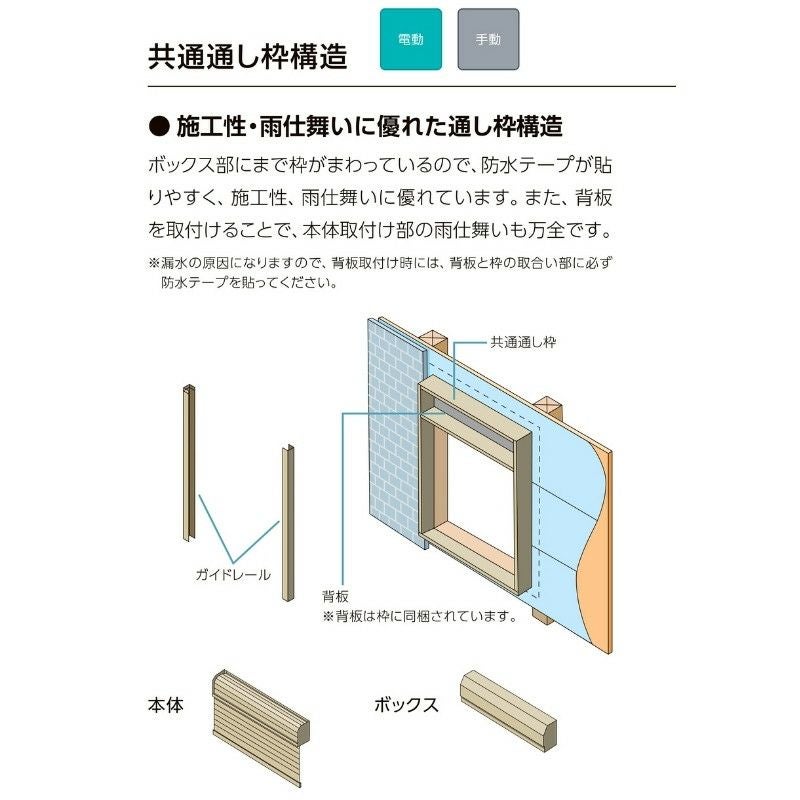 共通通し枠構造

電動

手動

● 施工性・雨仕舞いに優れた通し枠構造

ボックス部にまで枠がまわっているので、防水テープが貼りやすく、施工性、雨仕舞いに優れています。また、背板を取付けることで、本体取付け部の雨仕舞いも万全です。

※漏水の原因になりますので、背板取付け時には、背板と枠の取合い部に必ず防水テープを貼ってください。

共通通し枠

ガイドレール

背板
※背板は枠に同梱されています。

本体

ボックス