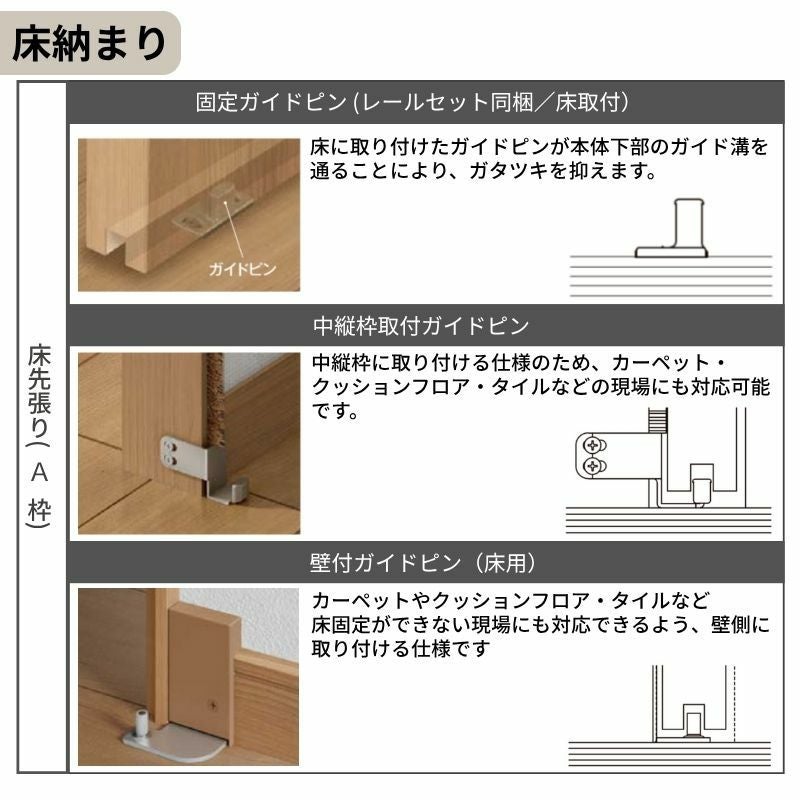 床納まり

床先張り（A枠）

固定ガイドピン(レールセット同梱／床取付)

ガイドピン

床に取り付けたガイドピンが本体下部のガイド溝を通ることにより、ガタツキを抑えます。

中縦枠取付ガイドピン

中縦枠に取り付ける仕様のため、カーペット・クッションフロア・タイルなどの現場にも対応可能です。

壁付ガイドピン（床用）

カーペットやクッションフロア・タイルなど床固定ができない現場にも対応できるよう、壁側に取り付ける仕様です