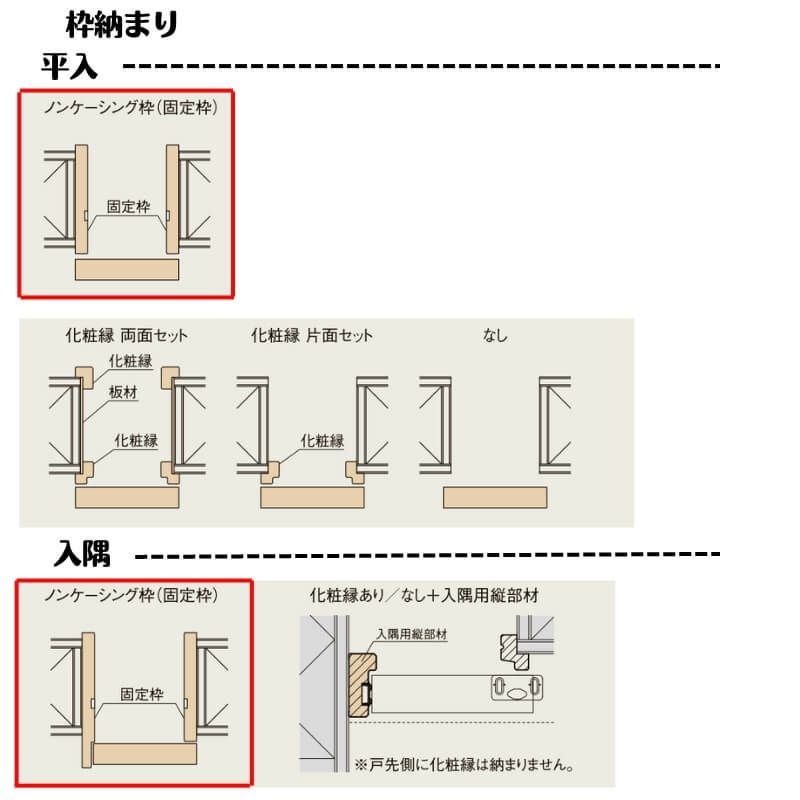 枠納まり

平入

ノンケーシング枠(固定枠)

固定枠

化粧縁 両面セット

化粧縁

板材

化粧縁

化粧縁 片面セット

化粧縁

なし

入隅

ノンケーシング枠(固定枠)

固定枠

化粧縁あり／なし＋入隅用縦部材

入隅用縦部材

※戸先側に化粧縁は納まりません。