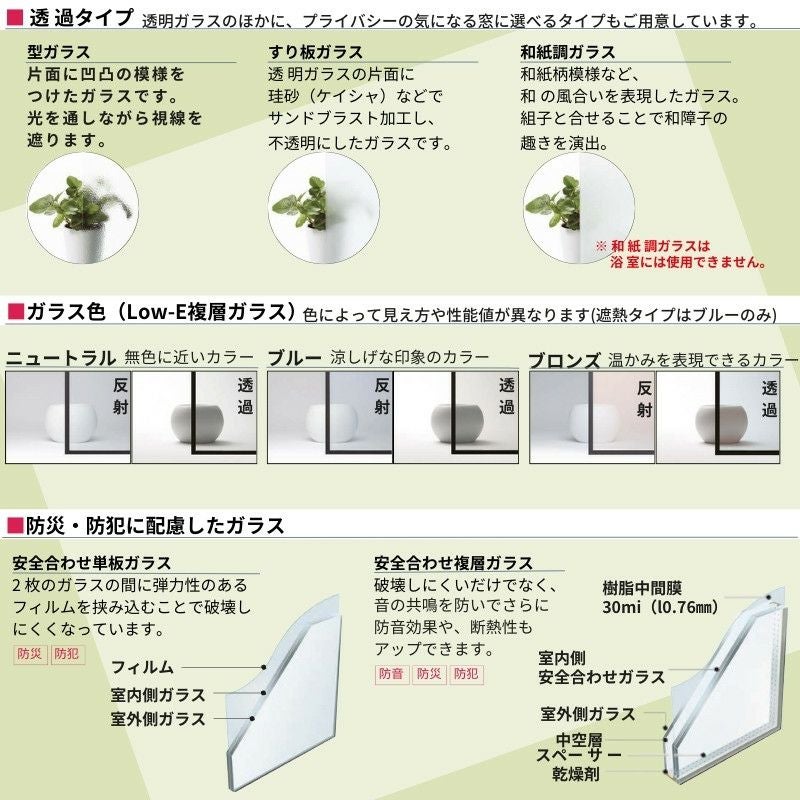 ■透過タイプ 透明ガラスのほかに、プライバシーの気になる窓に選べるタイプもご用意しています。

型ガラス
片面に凹凸の模様をつけたガラスです。光を通しながら視線を遮ります。

すり板ガラス
透明ガラスの片面に珪砂（ケイシャ）などでサンドブラスト加工し、不透明にしたガラスです。

和紙調ガラス
和紙柄模様など、和の風合いを表現したガラス。組子と合せることで和障子の趣きを演出。

※和紙調ガラスは浴室には使用できません。

■ガラス色（Low-E複層ガラス）色によって見え方や性能値が異なります(遮熱タイプはブルーのみ)

ニュートラル 無色に近いカラー
反射
透過

ブルー 涼しげな印象のカラー
反射
透過

ブロンズ 温かみを表現できるカラー
反射
透過

■防災・防犯に配慮したガラス

安全合わせ単板ガラス
2枚のガラスの間に弾力性のあるフィルムを挟み込むことで破壊しにくくなっています。
防災 防犯
フィルム
室内側ガラス
室外側ガラス

安全合わせ複層ガラス
破壊しにくいだけでなく、音の共鳴を防いでさらに防音効果や、断熱性もアップできます。
防音 防災 防犯
樹脂中間膜
30mi（l0.76㎜）
室内側
安全合わせガラス
室外側ガラス
中空層
スペーサー
乾燥剤