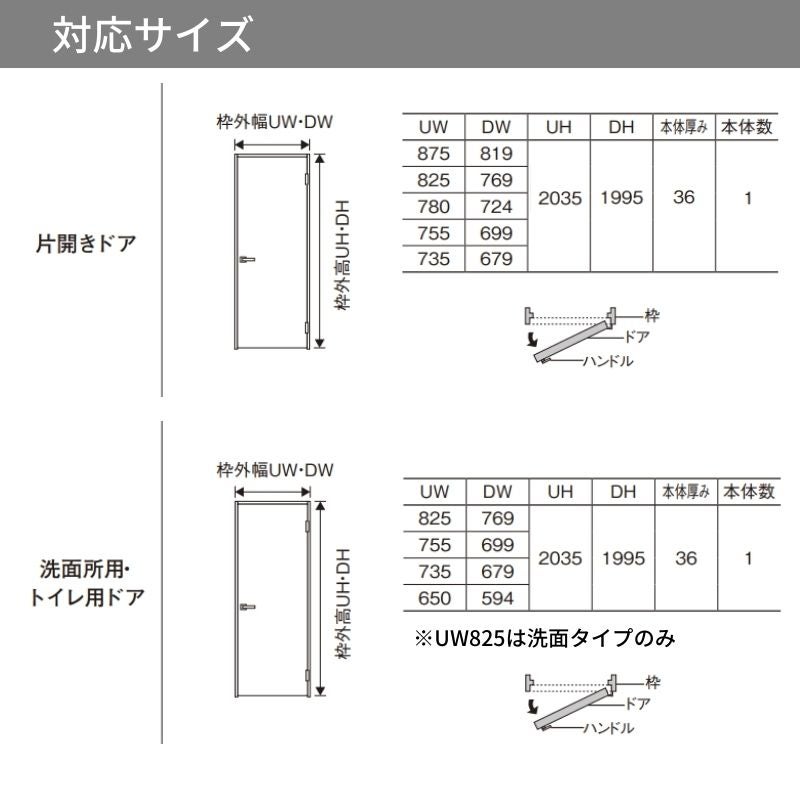 対応サイズ

片開きドア

枠外幅UW・DW

枠外高UH・DH

| UW | DW | UH | DH | 本体厚み | 本体数 |
|---|---|---|---|---|---|
| 875 | 819 | 2035 | 1995 | 36 | 1 |
| 825 | 769 | | | | |
| 780 | 724 | | | | |
| 755 | 699 | | | | |
| 735 | 679 | | | | |

枠
ドア
ハンドル

洗面所用・トイレ用ドア

枠外幅UW・DW

枠外高UH・DH

| UW | DW | UH | DH | 本体厚み | 本体数 |
|---|---|---|---|---|---|
| 825 | 769 | 2035 | 1995 | 36 | 1 |
| 755 | 699 | | | | |
| 735 | 679 | | | | |
| 650 | 594 | | | | |

※UW825は洗面タイプのみ

枠
ドア
ハンドル