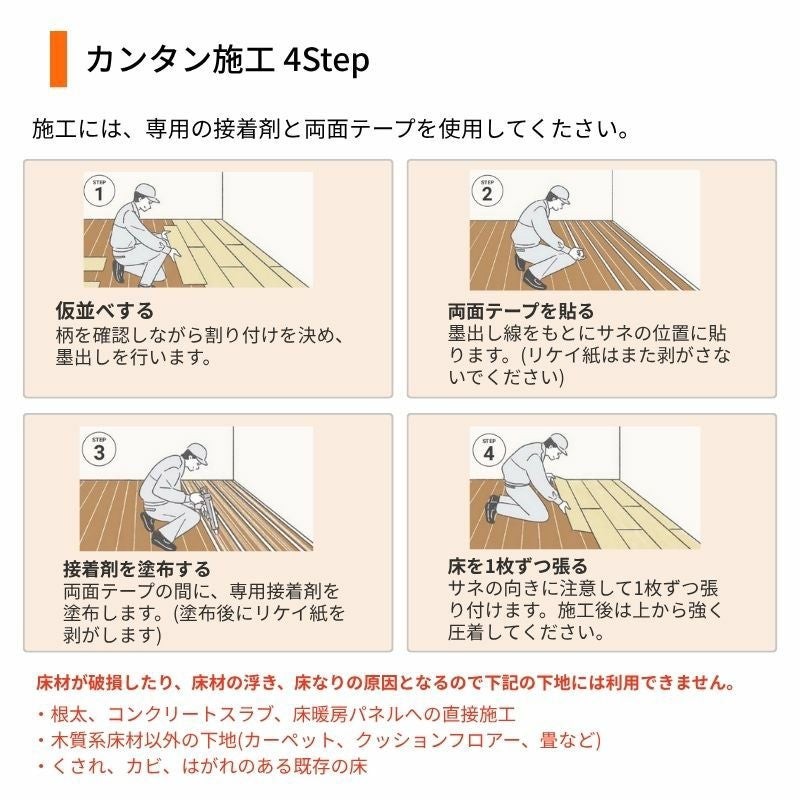 カンタン施工 4Step

施工には、専用の接着剤と両面テープを使用してください。

STEP 1

仮並べする
柄を確認しながら割り付けを決め、墨出しを行います。

STEP 2

両面テープを貼る
墨出し線をもとにサネの位置に貼ります。(リケイ紙はまた剥がさないでください)

STEP 3

接着剤を塗布する
両面テープの間に、専用接着剤を塗布します。(塗布後にリケイ紙を剥がします)

STEP 4

床を1枚ずつ張る
サネの向きに注意して1枚ずつ張り付けます。施工後は上から強く圧着してください。

床材が破損したり、床材の浮き、床なりの原因となるので下記の下地には利用できません。
・根太、コンクリートスラブ、床暖房パネルへの直接施工
・木質系床材以外の下地(カーペット、クッションフロアー、畳など)
・くされ、カビ、はがれのある既存の床