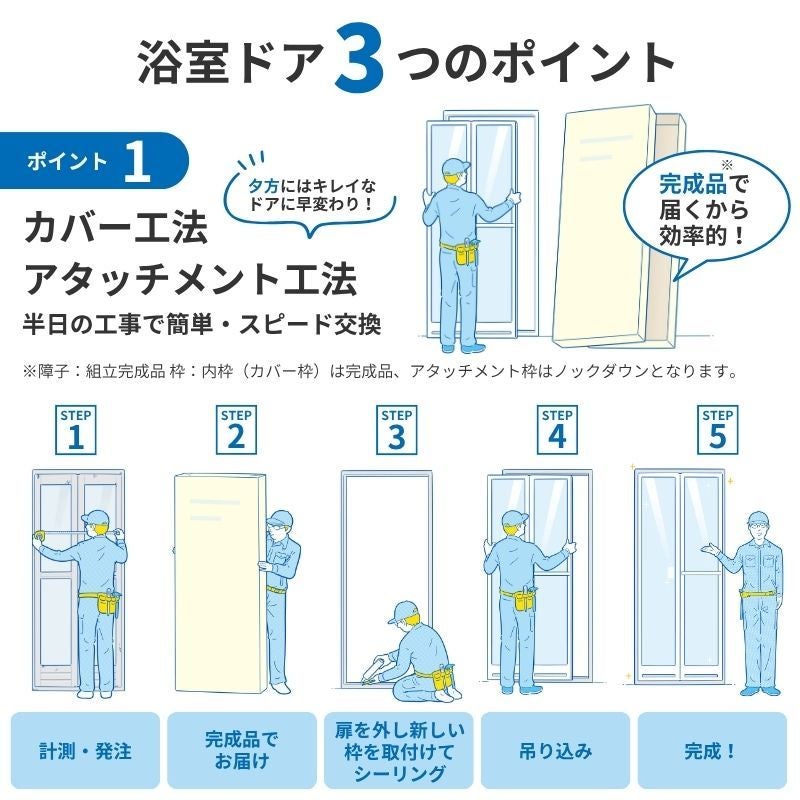 浴室ドア3つのポイント

ポイント 1

夕方にはキレイなドアに早変わり！

完成品※で届くから効率的！

カバー工法
アタッチメント工法
半日の工事で簡単・スピード交換

※障子：組立完成品 枠：内枠（カバー枠）は完成品、アタッチメント枠はノックダウンとなります。

STEP 1

STEP 2

STEP 3

STEP 4

STEP 5

計測・発注

完成品でお届け

扉を外し新しい枠を取付けてシーリング

吊り込み

完成！