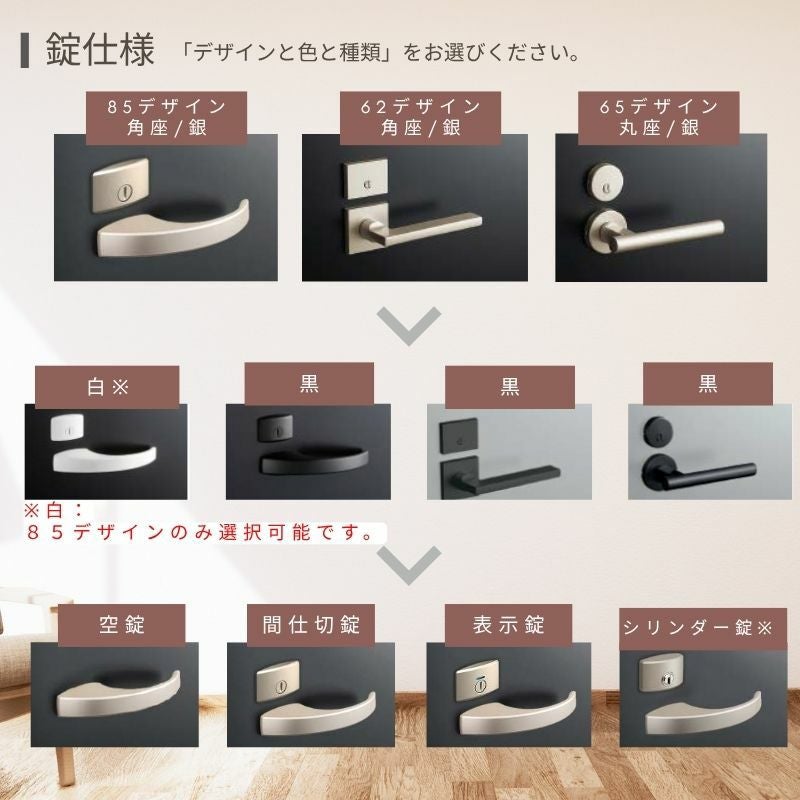 錠仕様 「デザインと色と種類」をお選びください。

85デザイン
角座/銀

62デザイン
角座/銀

65デザイン
丸座/銀

白※

黒

黒

黒

※白：
85デザインのみ選択可能です。

空錠

間仕切錠

表示錠

シリンダー錠※