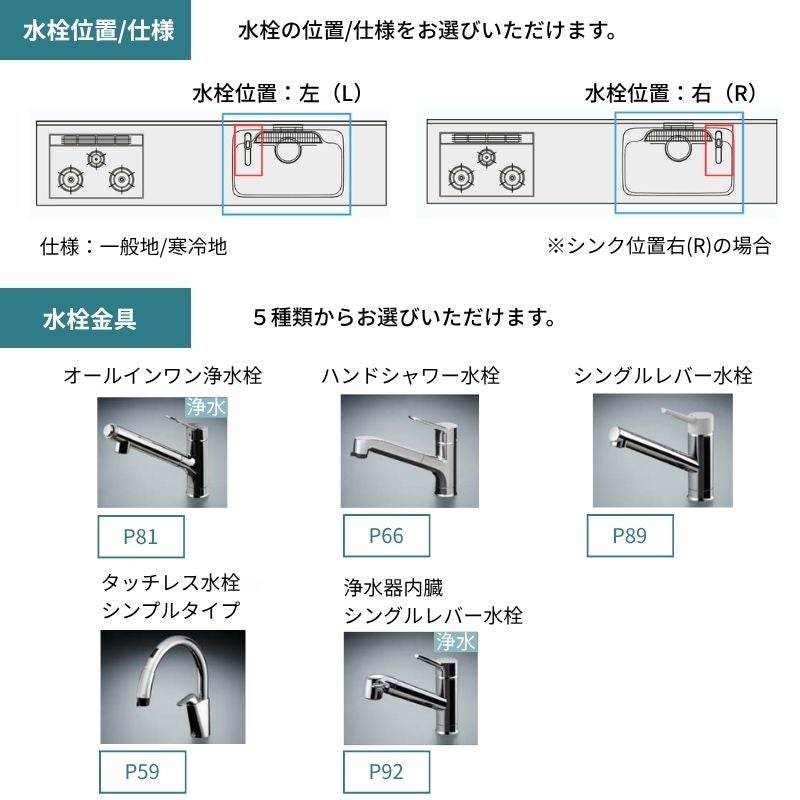 水栓位置/仕様

水栓の位置/仕様をお選びいただけます。

水栓位置：左（L）

水栓位置：右（R）

仕様：一般地/寒冷地

※シンク位置右(R)の場合

水栓金具

５種類からお選びいただけます。

オールインワン浄水栓

浄水

P81

ハンドシャワー水栓

P66

シングルレバー水栓

P89

タッチレス水栓
シンプルタイプ

P59

浄水器内臓
シングルレバー水栓

浄水

P92