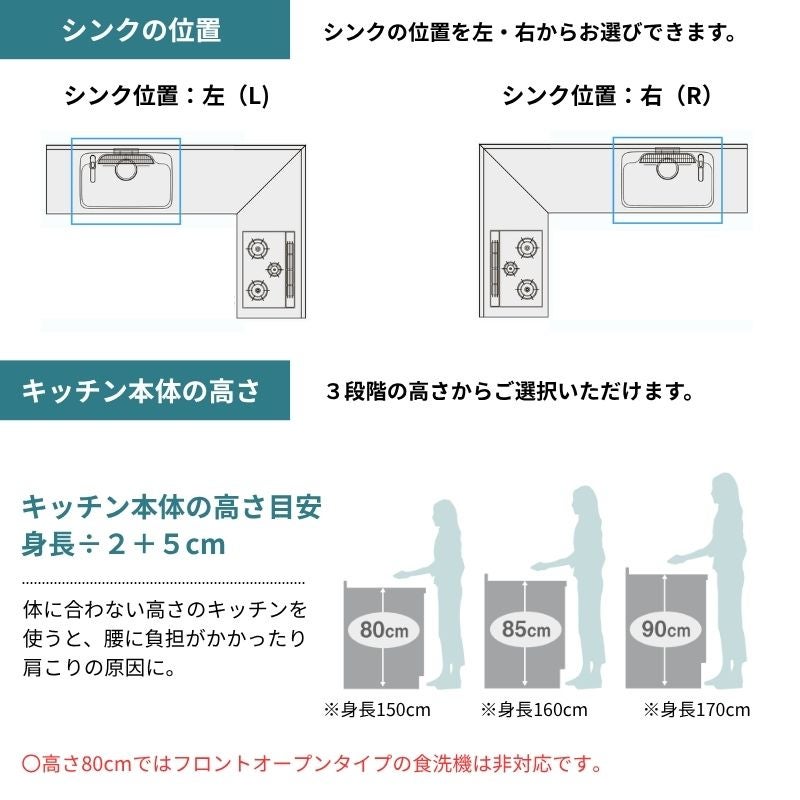 シンクの位置

シンクの位置を左・右からお選びできます。

シンク位置：左（L）

シンク位置：右（R）

キッチン本体の高さ

３段階の高さからご選択いただけます。

キッチン本体の高さ目安
身長÷２＋５cm

体に合わない高さのキッチンを使うと、腰に負担がかかったり肩こりの原因に。

80cm

85cm

90cm

※身長150cm

※身長160cm

※身長170cm

〇高さ80cmではフロントオープンタイプの食洗機は非対応です。