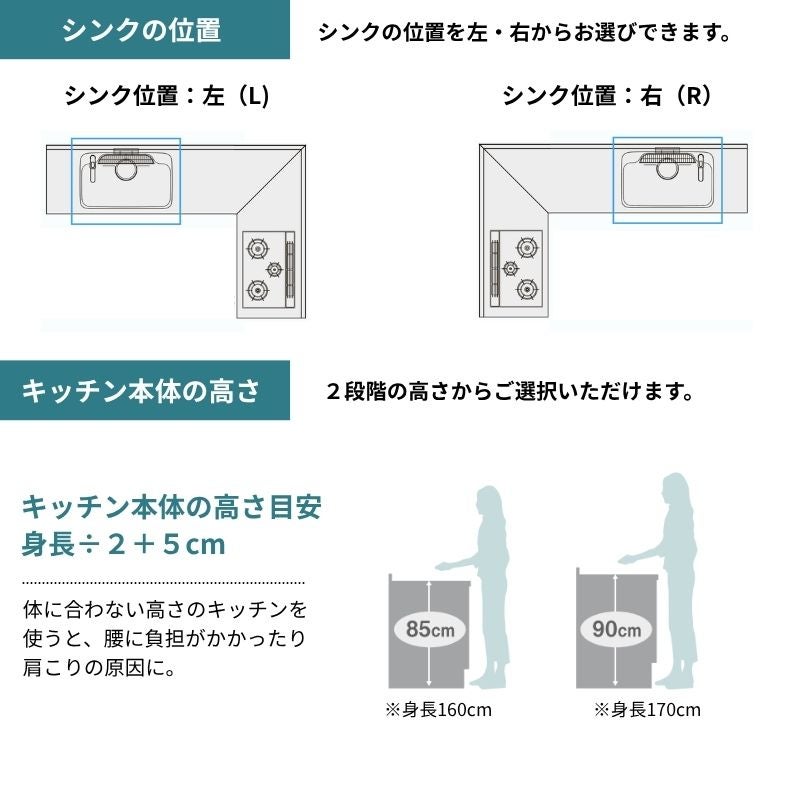 シンクの位置

シンクの位置を左・右からお選びできます。

シンク位置：左（L）

シンク位置：右（R）

キッチン本体の高さ

２段階の高さからご選択いただけます。

キッチン本体の高さ目安
身長÷２＋５cm

体に合わない高さのキッチンを使うと、腰に負担がかかったり肩こりの原因に。

85cm

※身長160cm

90cm

※身長170cm