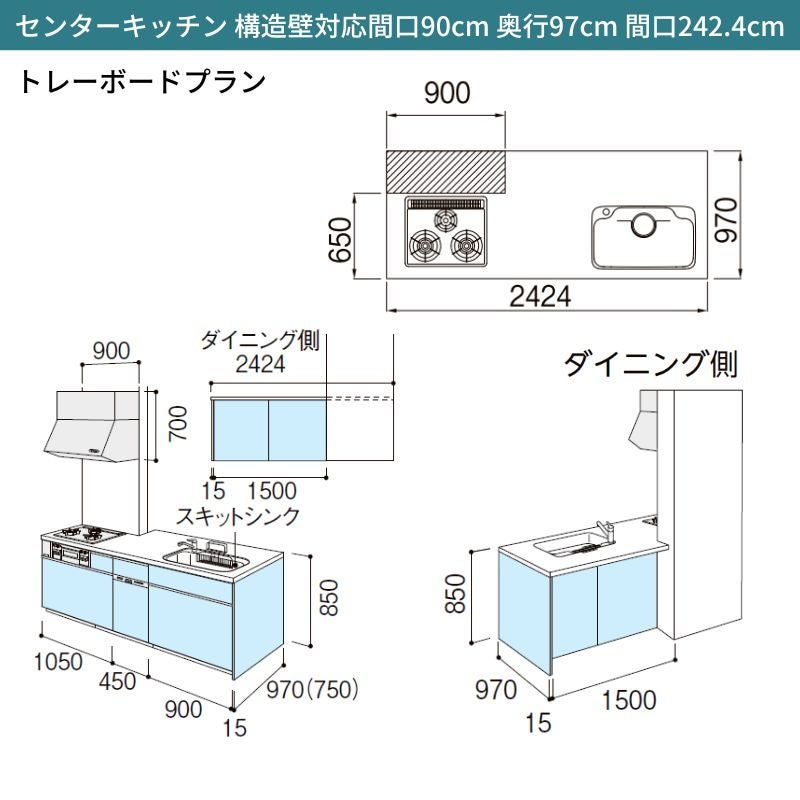 センターキッチン 構造壁対応間口90cm 奥行97cm 間口242.4cm

トレーボードプラン

900
650
970
2424

900
700

ダイニング側
2424

15 1500

スキットシンク

850
1050
450
900
15
970(750)

ダイニング側

850
970
15
1500