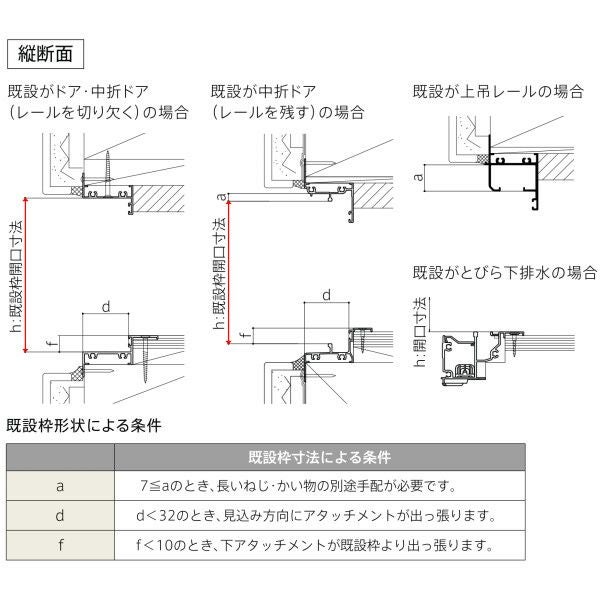 縦断面

既設がドア･中折ドア
（レールを切り欠く）の場合

h:既設枠開口寸法

d

f

既設が中折ドア
（レールを残す）の場合

a

h:既設枠開口寸法

d

f

既設が上吊レールの場合

a

既設がとびら下排水の場合

h:開口寸法

既設枠形状による条件

| | 既設枠寸法による条件 |
|---|---|
| a | 7≦aのとき、長いねじ･かい物の別途手配が必要です。 |
| d | d＜32のとき、見込み方向にアタッチメントが出っ張ります。 |
| f | f＜10のとき、下アタッチメントが既設枠より出っ張ります。 |