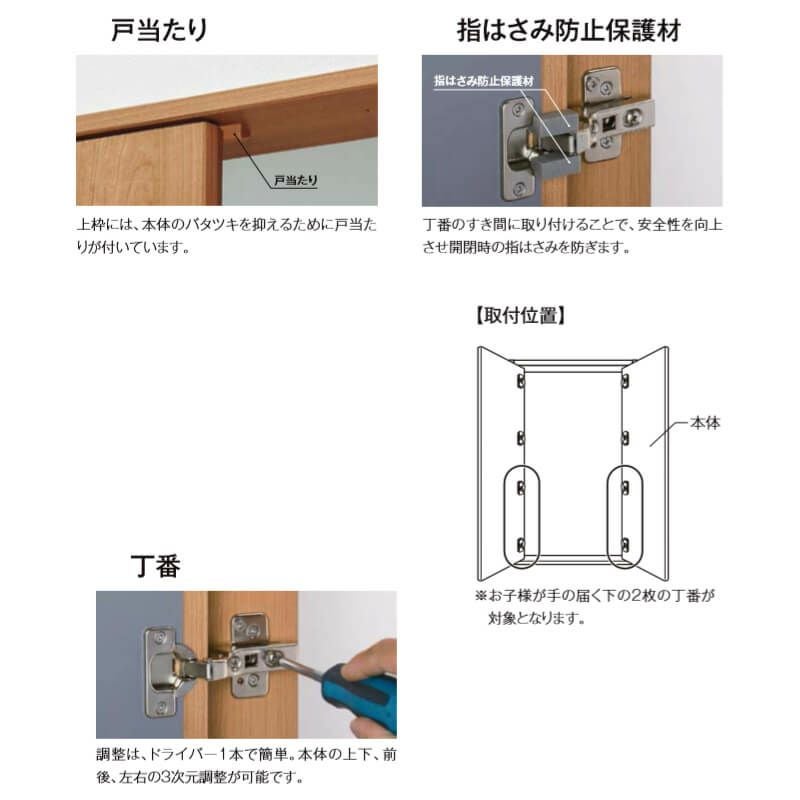 戸当たり

戸当たり

上枠には、本体のバタツキを抑えるために戸当たりが付いています。

指はさみ防止保護材

指はさみ防止保護材

丁番のすき間に取り付けることで、安全性を向上させ開閉時の指はさみを防ぎます。

【取付位置】

本体

※お子様が手の届く下の2枚の丁番が対象となります。

丁番

調整は、ドライバー1本で簡単。本体の上下、前後、左右の3次元調整が可能です。