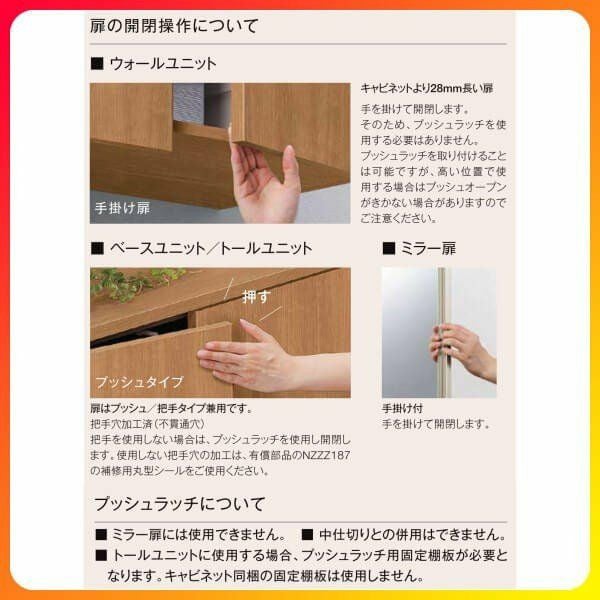 扉の開閉操作について

■ ウォールユニット

手掛け扉

キャビネットより28mm長い扉

手を掛けて開閉します。そのため、プッシュラッチを使用する必要はありません。プッシュラッチを取り付けることは可能ですが、高い位置で使用する場合はプッシュオープンがきかない場合がありますのでご注意ください。

■ ベースユニット／トールユニット

押す

プッシュタイプ

扉はプッシュ／把手タイプ兼用です。
把手穴加工済（不貫通穴）
把手を使用しない場合は、プッシュラッチを使用し開閉します。使用しない把手穴の加工は、有償部品のNZZZ187の補修用丸型シールをご使用ください。

■ ミラー扉

手掛け付
手を掛けて開閉します。

プッシュラッチについて

■ ミラー扉には使用できません。 ■ 中仕切りとの併用はできません。
■ トールユニットに使用する場合、プッシュラッチ用固定棚板が必要となります。キャビネット同梱の固定棚板は使用しません。