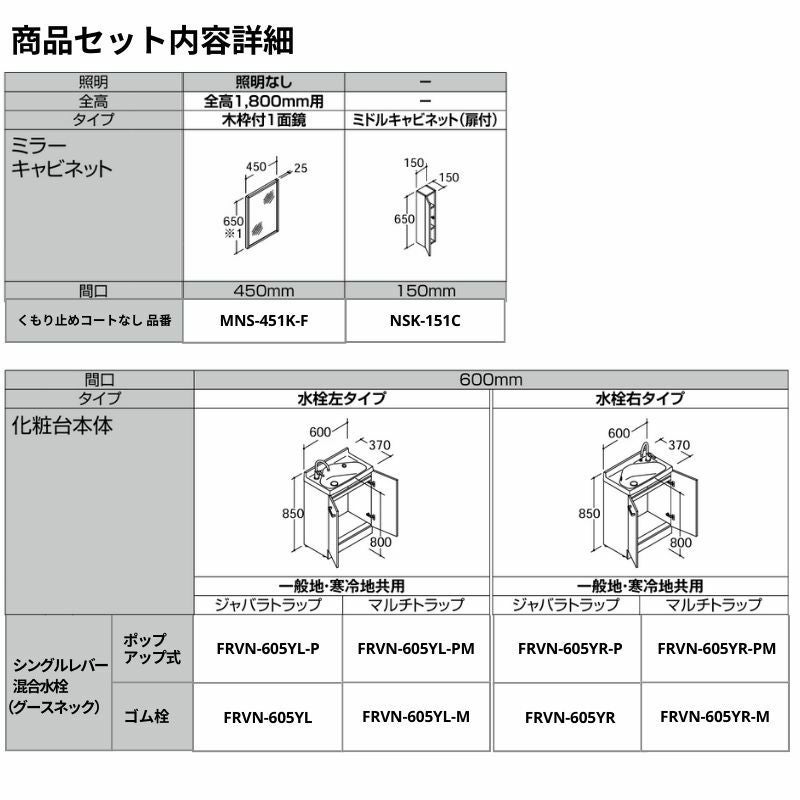 商品セット内容詳細

| 照明 | 照明なし | ー |
|---|---|---|
| 全高 | 全高1,800mm用 | ー |
| タイプ | 木枠付1面鏡 | ミドルキャビネット(扉付) |
| ミラーキャビネット | 450 25 650 ※1 | 150 150 650 |
| 間口 | 450mm | 150mm |
| くもり止めコートなし 品番 | MNS-451K-F | NSK-151C |

| 間口 | | 600mm | | | |
|---|---|---|---|---|---|
| タイプ | | 水栓左タイプ | | 水栓右タイプ | |
| 化粧台本体 | | 600 370 850 800 | | 600 370 850 800 | |
| | | 一般地・寒冷地共用 | | 一般地・寒冷地共用 | |
| | | ジャバラトラップ | マルチトラップ | ジャバラトラップ | マルチトラップ |
| シングルレバー混合水栓(グースネック) | ポップアップ式 | FRVN-605YL-P | FRVN-605YL-PM | FRVN-605YR-P | FRVN-605YR-PM |
| | ゴム栓 | FRVN-605YL | FRVN-605YL-M | FRVN-605YR | FRVN-605YR-M |