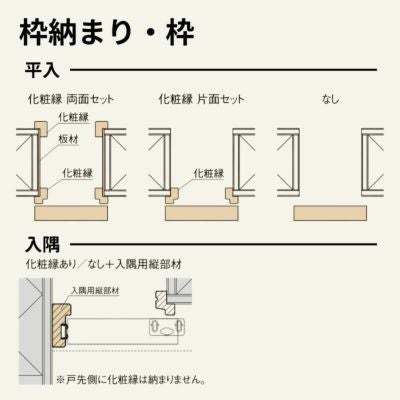 枠納まり・枠

平入

化粧縁 両面セット

化粧縁

板材

化粧縁

化粧縁 片面セット

化粧縁

なし

入隅

化粧縁あり／なし＋入隅用縦部材

入隅用縦部材

※戸先側に化粧縁は納まりません。