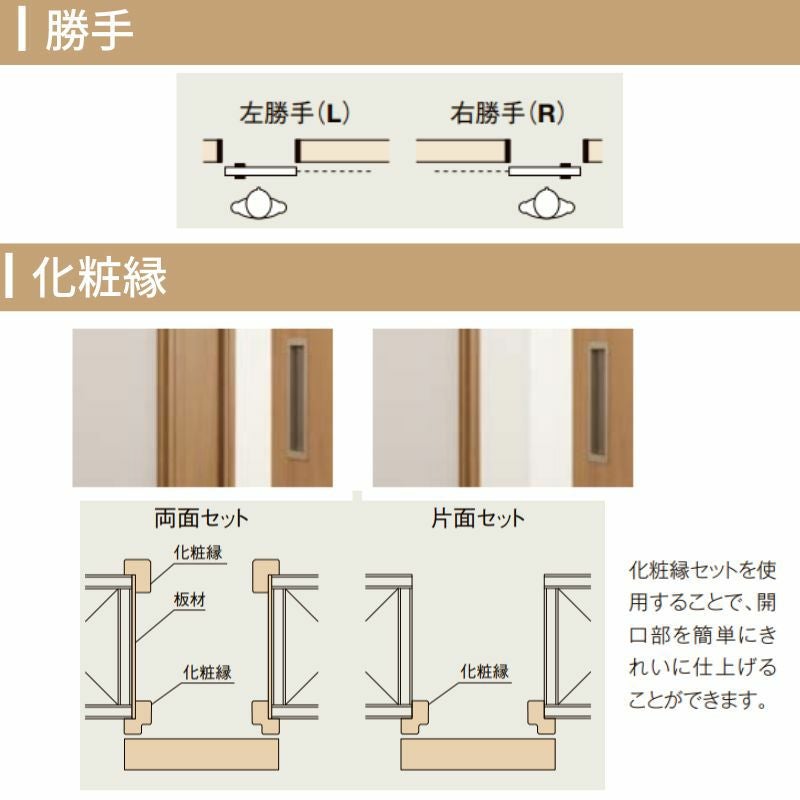 勝手

左勝手(L)

右勝手(R)

化粧縁

両面セット

化粧縁

板材

化粧縁

片面セット

化粧縁

化粧縁セットを使用することで、開口部を簡単にきれいに仕上げることができます。