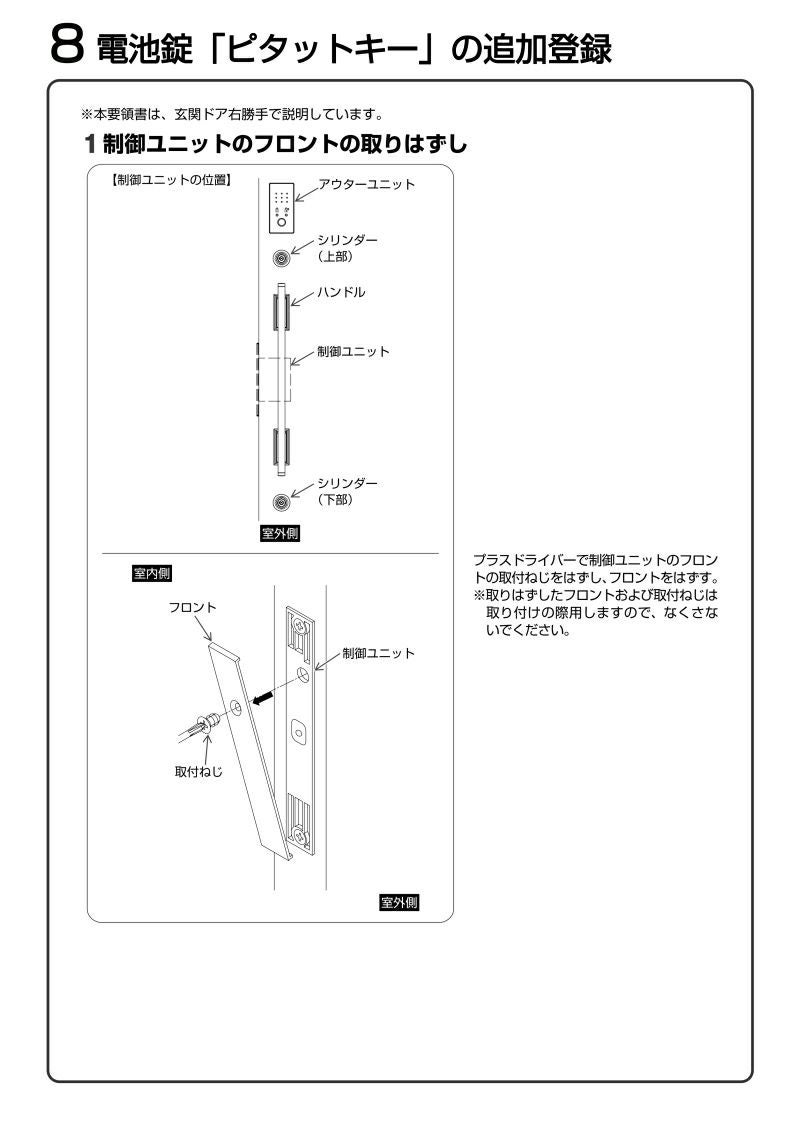 8 電池錠「ピタットキー」の追加登録

※本要領書は、玄関ドア右勝手で説明しています。

1 制御ユニットのフロントの取りはずし

【制御ユニットの位置】

アウターユニット

シリンダー（上部）

ハンドル

制御ユニット

シリンダー（下部）

室外側

室内側

フロント

制御ユニット

取付ねじ

室外側

プラスドライバーで制御ユニットのフロントの取付ねじをはずし、フロントをはずす。
※取りはずしたフロントおよび取付ねじは取り付けの際用しますので、なくさないでください。